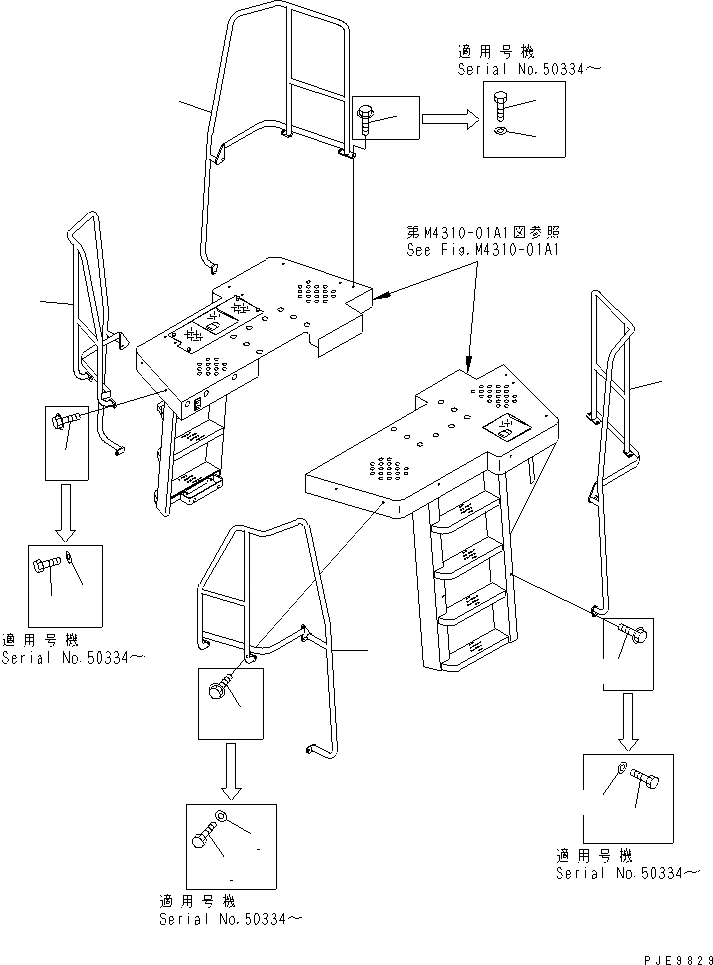 適用号機
Serial No.50334～

第M4310-01A1図参照
See Fig.M4310-01A1

適用号機
Serial No.50334～

適用号機
Serial No.50334～

適用号機
Serial No.50334～

PJE9829