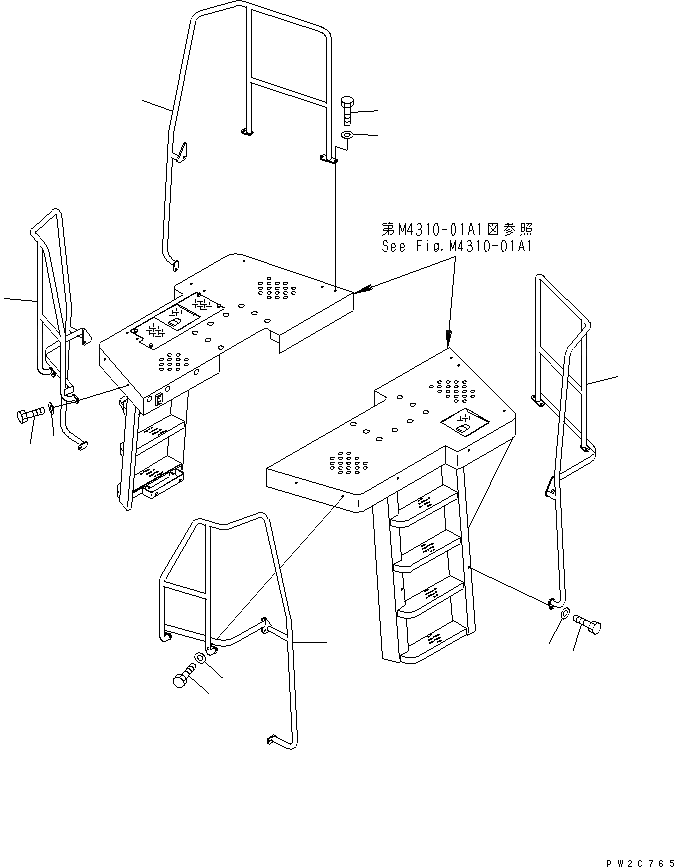 第M4310-01A1図参照
See Fig.M4310-01A1

PW2C765