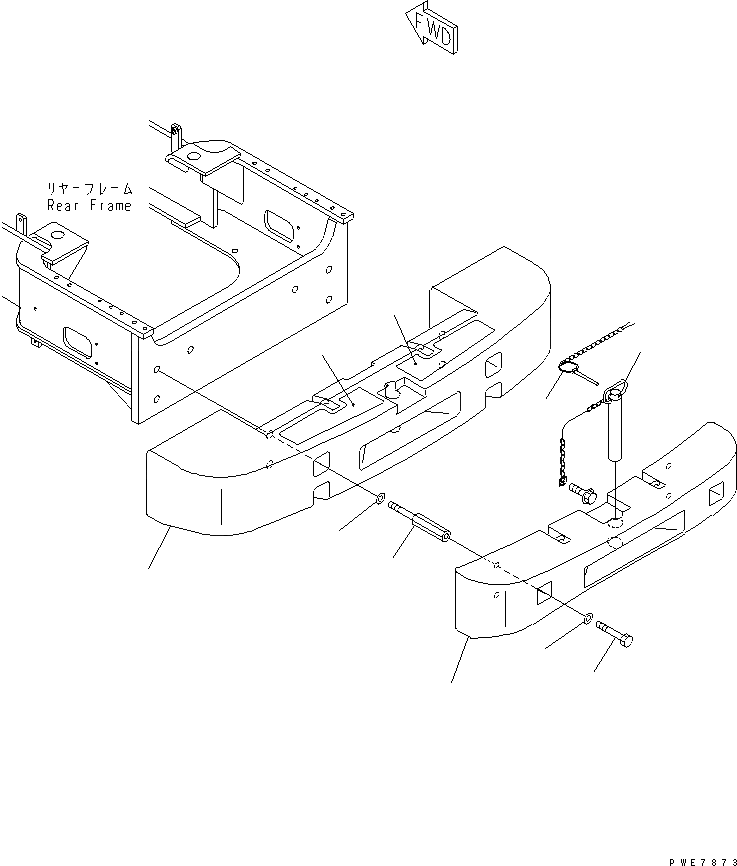 FWD

リヤーフレーム
Rear Frame

PWE7873