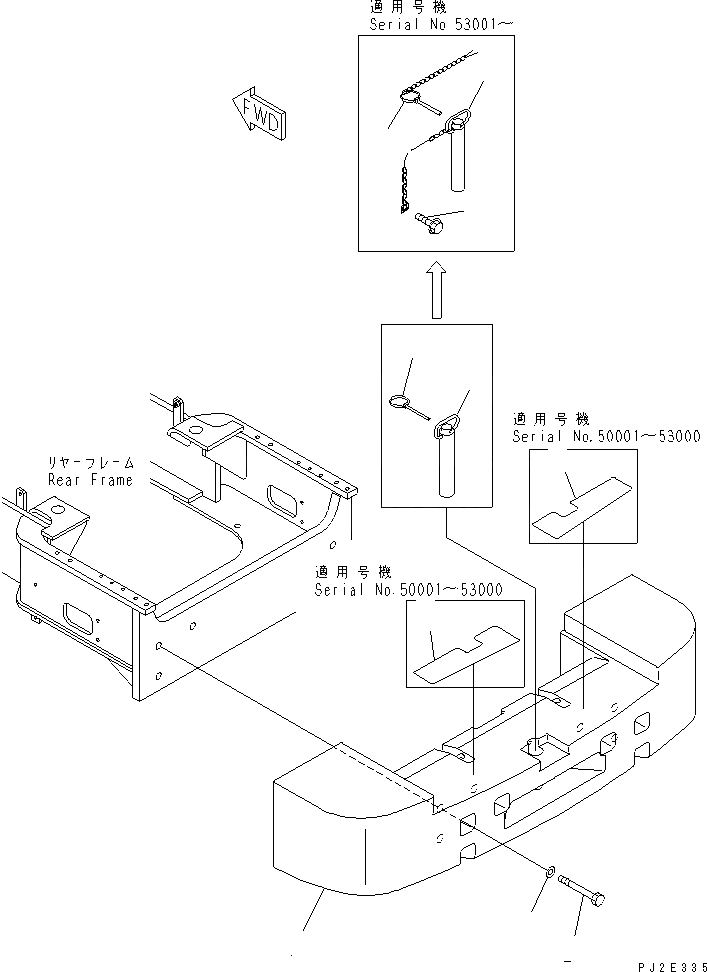 適用号機
Serial No 53001～

FWD

適用号機
Serial No.50001～53000

リヤーフレーム
Rear Frame

適用号機
Serial No.50001～53000

PJ2E335