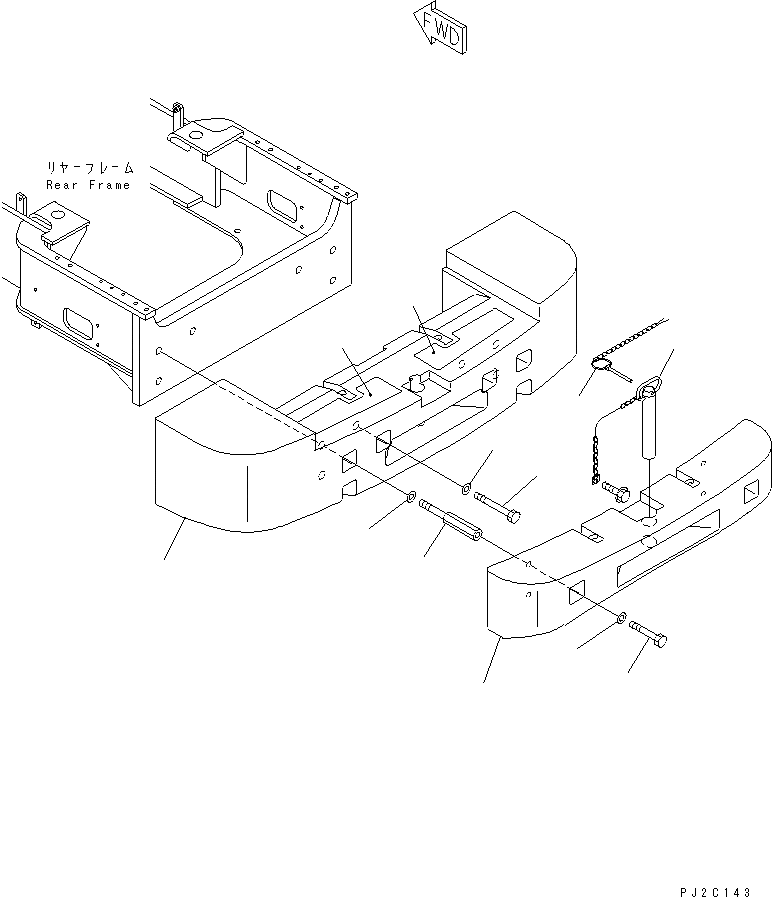 FWD

リヤーフレーム
Rear Frame

PJ2C143