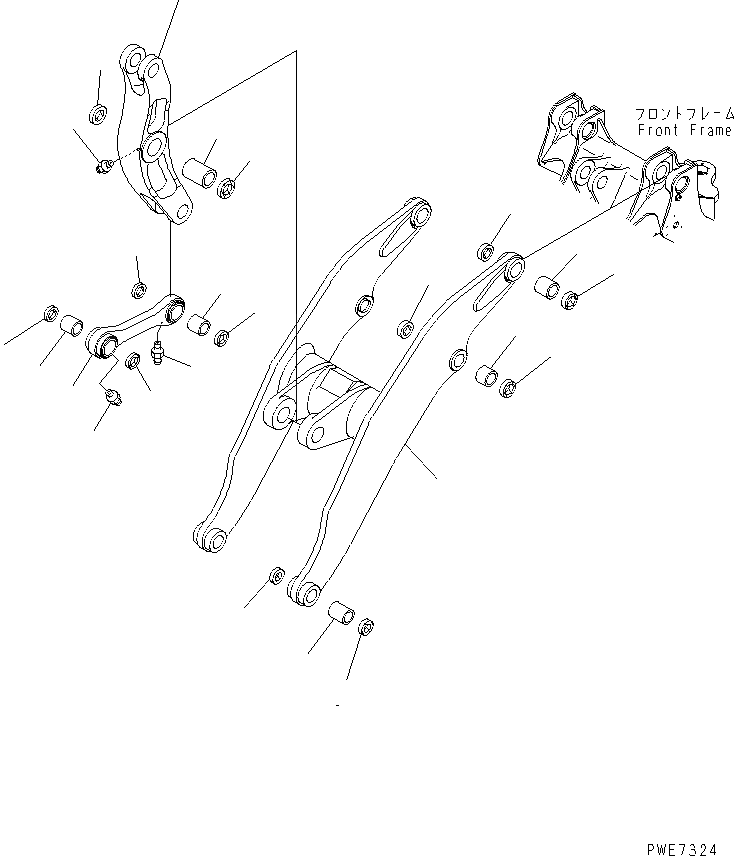 フロントフレーム
Front Frame

PWE7324