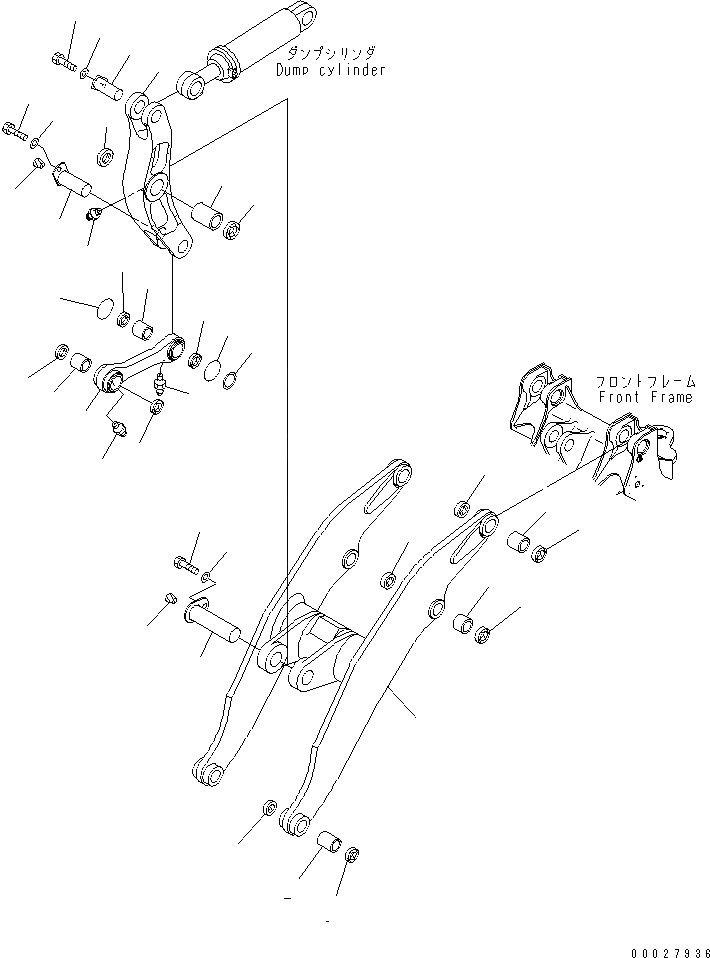 ダンプシリンダ
Dump cylinder

フロントフレーム
Front Frame

00027936