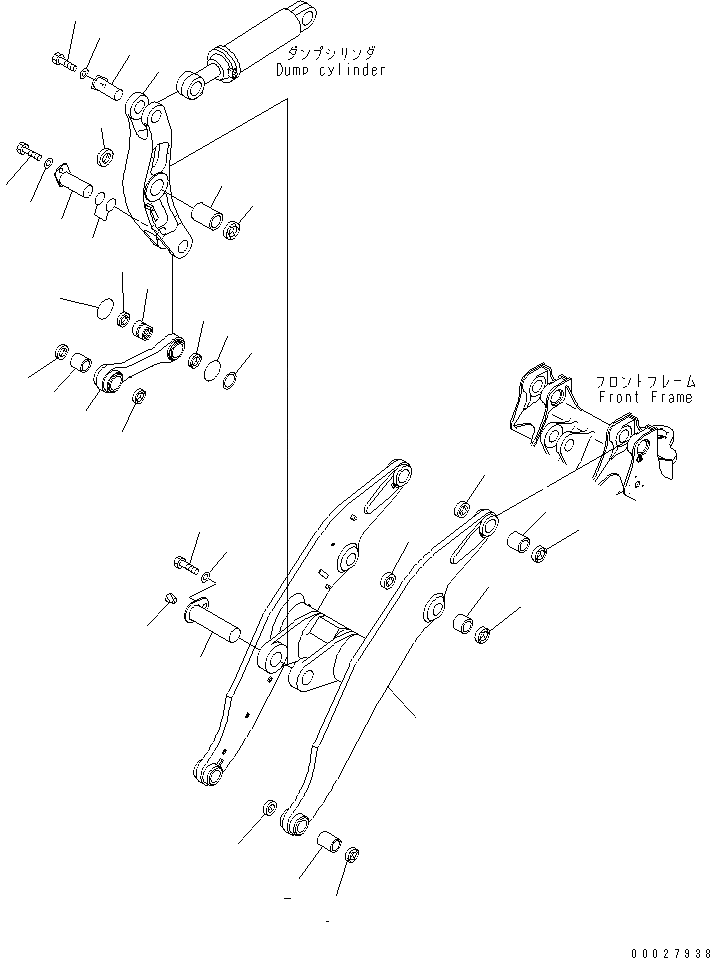 ダンプシリンダ
Dump cylinder

フロントフレーム
Front Frame

00027938