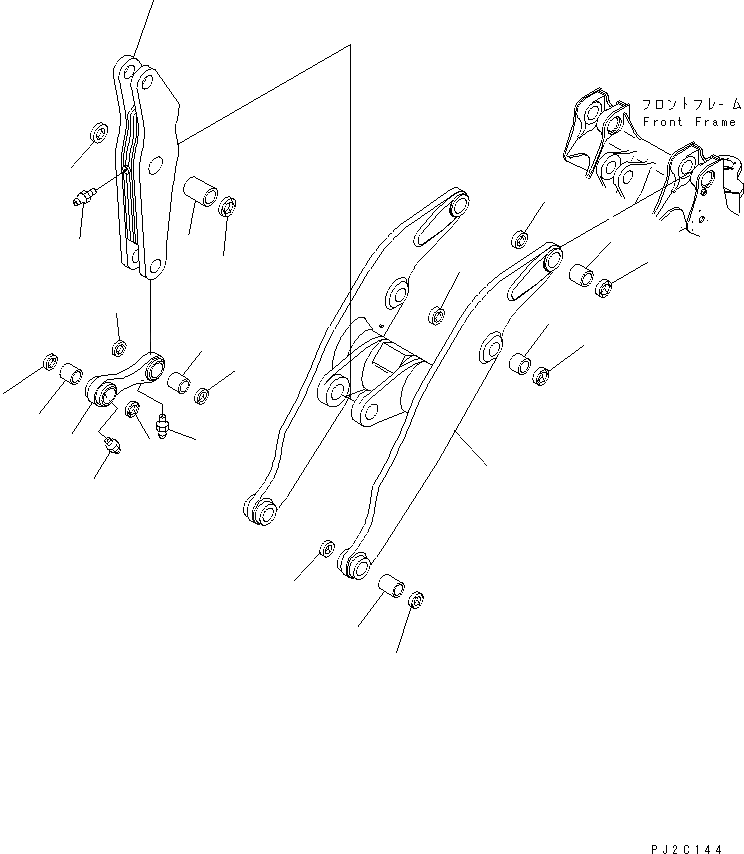 フロントフレーム
Front Frame

PJ2C144