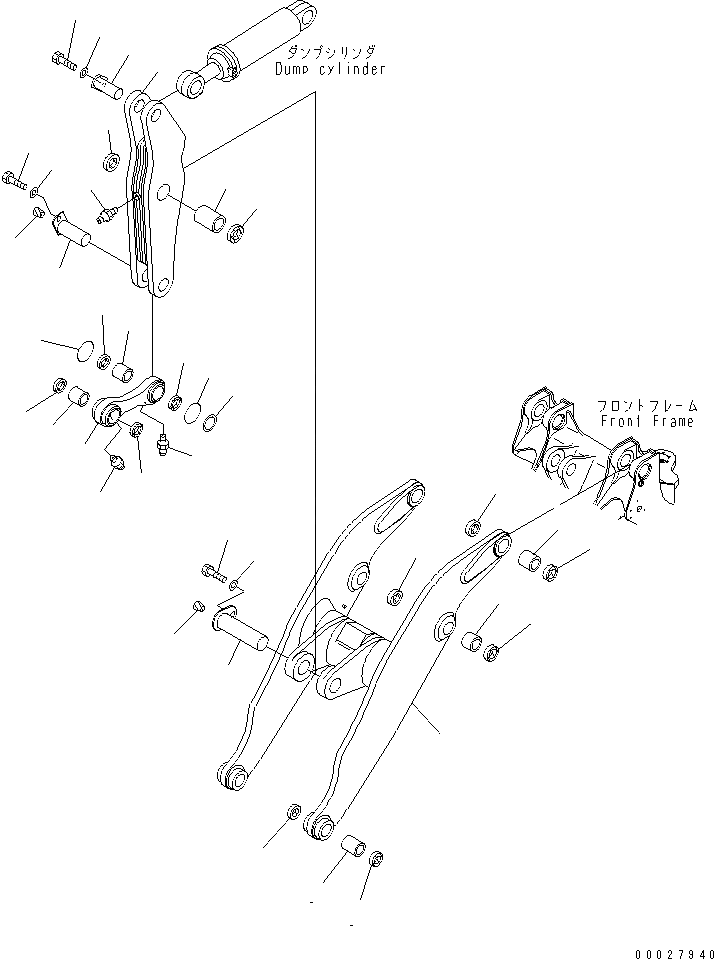 ダンプシリンダ
Dump cylinder

フロントフレーム
Front Frame

00027940