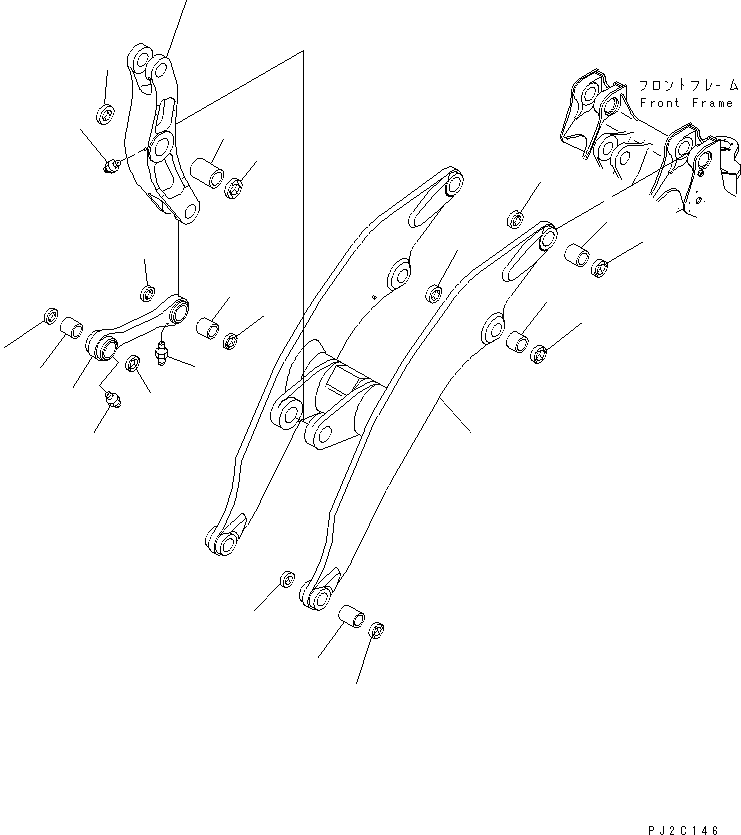 フロントフレーム
Front Frame

PJ2C146