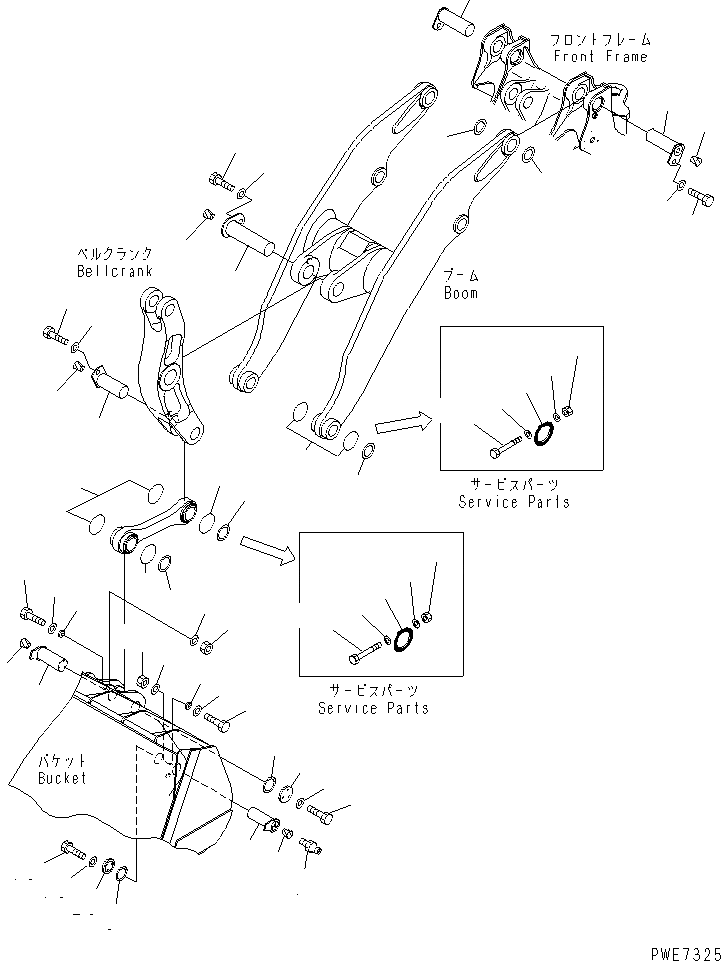 フロントフレーム
Front Frame

ベルクランク
Bellcrank

ブーム
Boom

サービスパーツ
Service Parts

サービスパーツ
Service Parts

バケット
Bucket

PWE7325