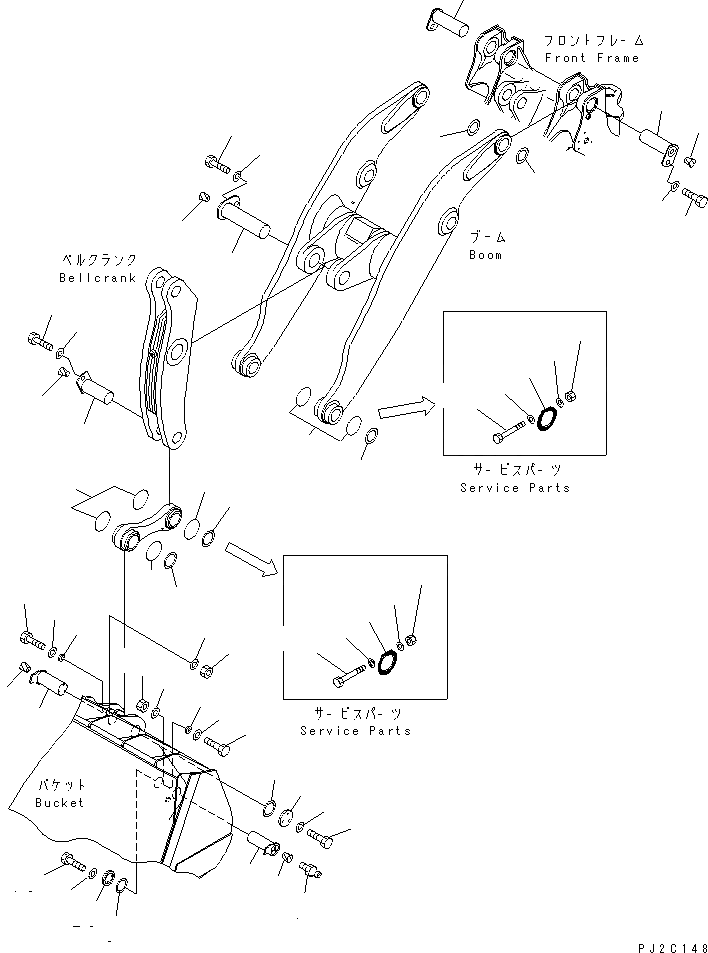 フロントフレーム
Front Frame

ブーム
Boom

ベルクランク
Bellcrank

サービスパーツ
Service Parts

サービスパーツ
Service Parts

バケット
Bucket

PJ2C148