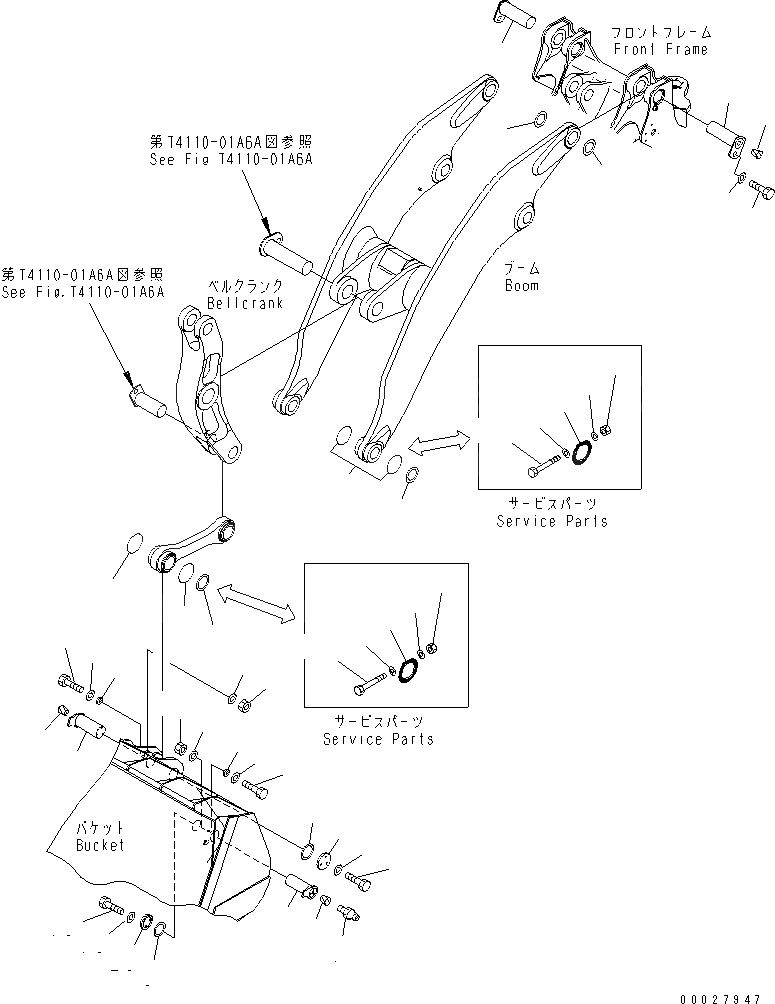 フロントフレーム
Front Frame

第T4110-01A6A図参照
See Fig T4110-01A6A

第T4110-01A6A図参照
See Fig.T4110-01A6A

ベルクランク
Bellcrank

ブーム
Boom

サービスパーツ
Service Parts

サービスパーツ
Service Parts

バケット
Bucket

00027947