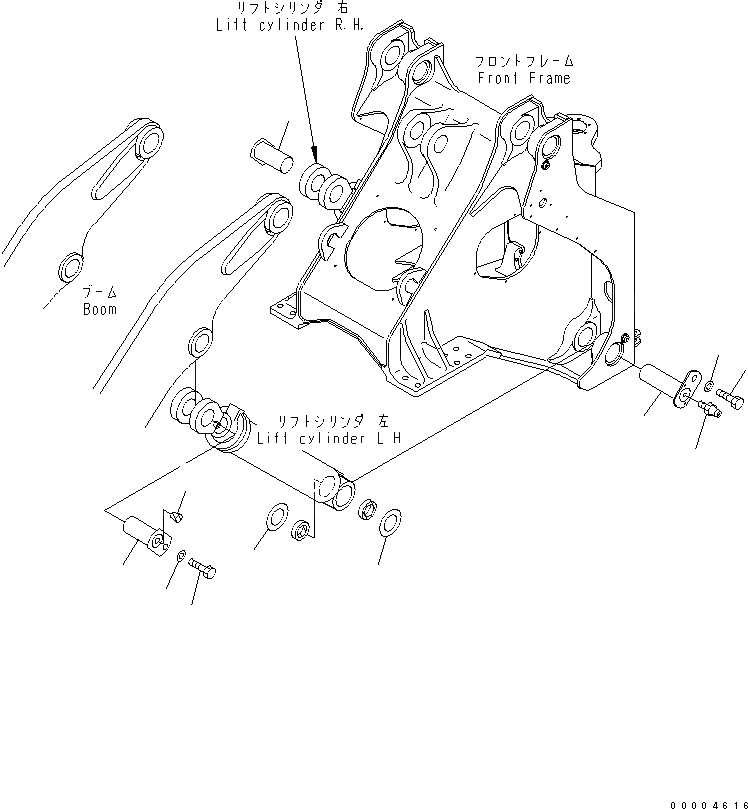 リフトシリンダ 右
Lift cylinder R.H.

フロントフレーム
Front Frame

ブーム
Boom

リフトシリンダ 左
Lift cylinder L H

00004616