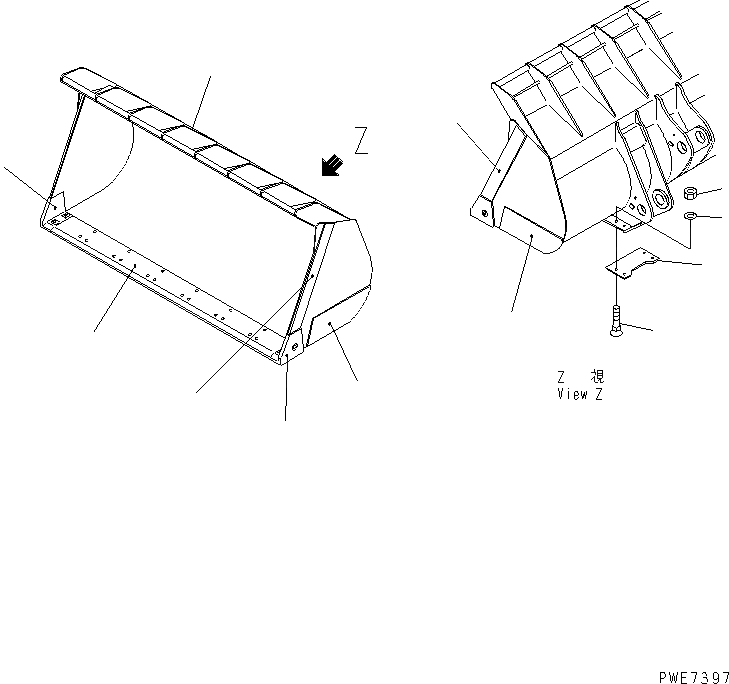 Z

Z 視
View Z

PWE7397