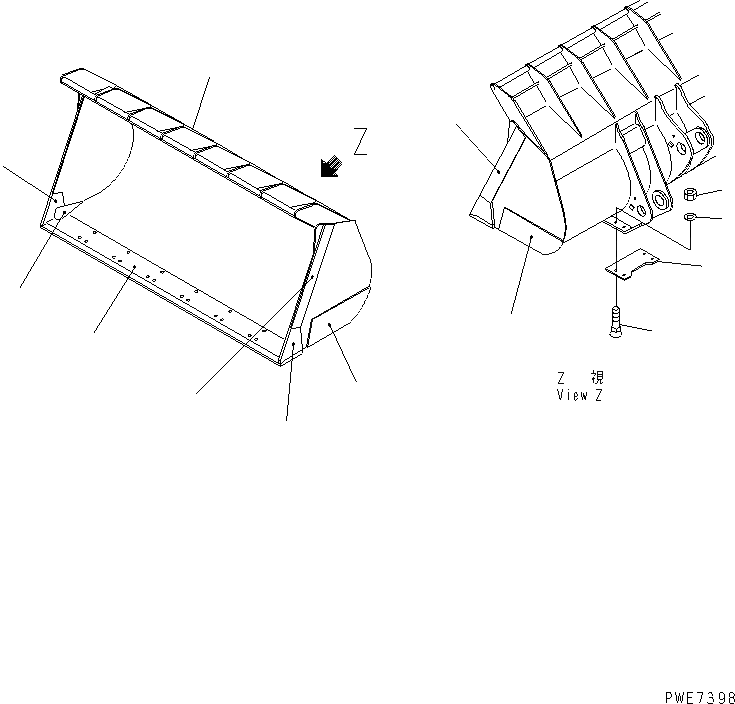 Z

Z 視
View Z

PWE7398