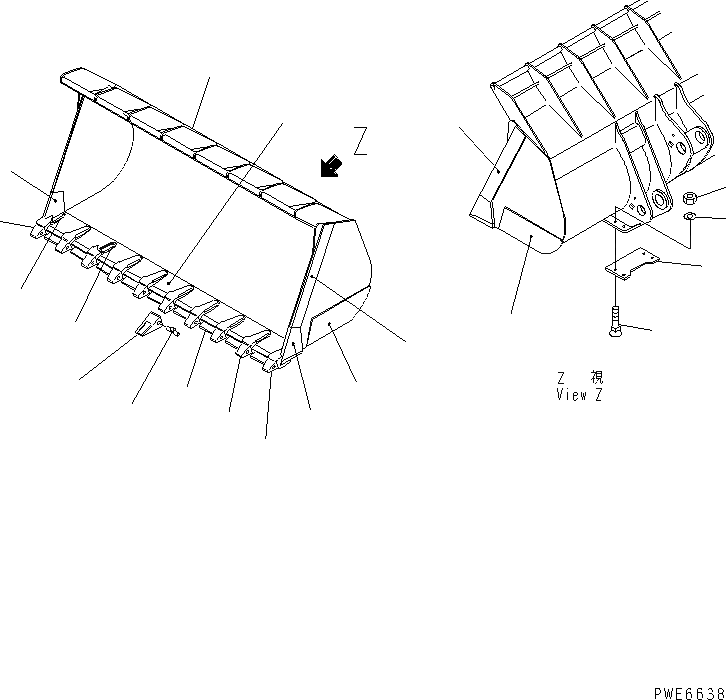 Z

Z 視
View Z

PWE6638