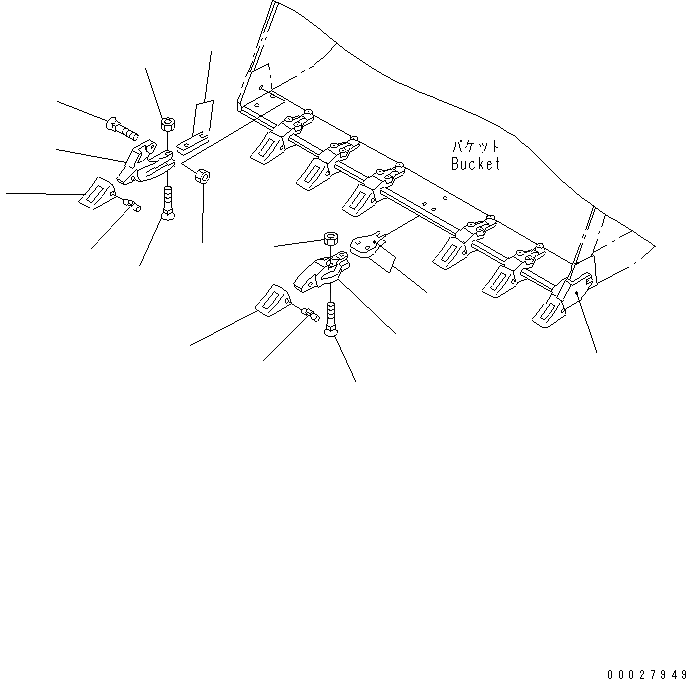 バケット
Bucket

00027949