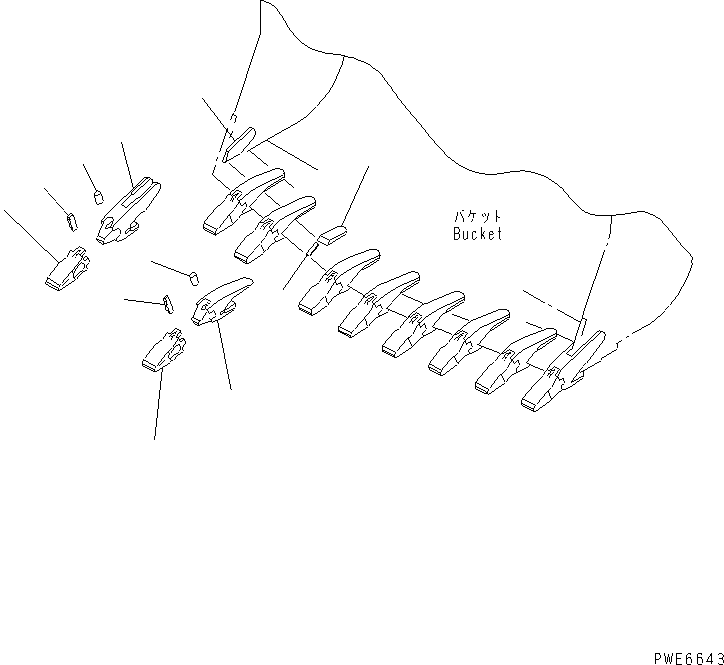 バケット
Bucket

PWE6643