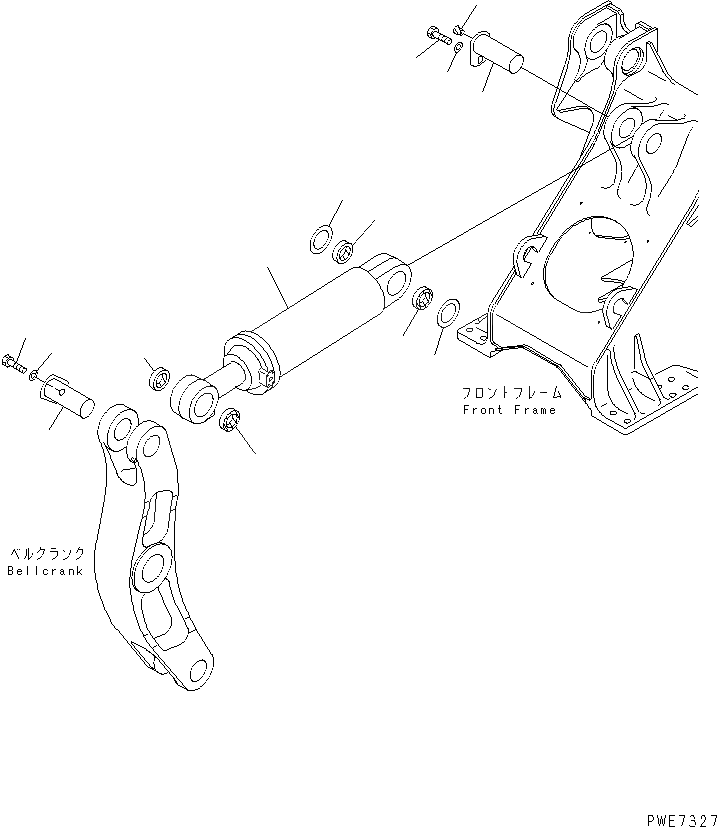 フロントフレーム
Front Frame

ベルクランク
Bellcrank

PWE7327