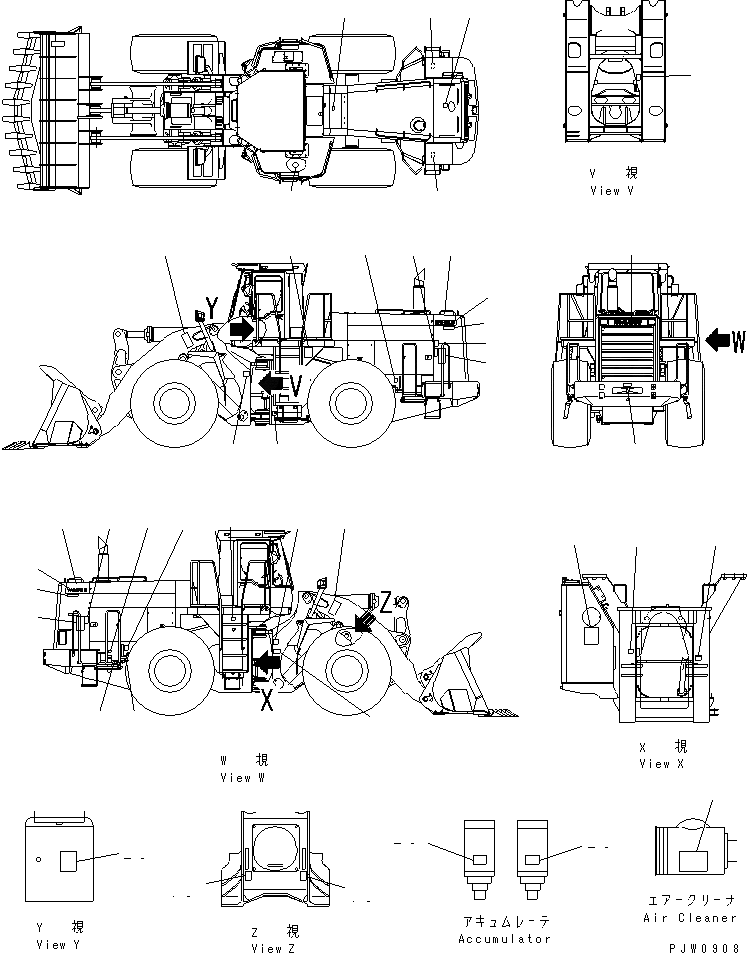 V 視
View V

Y

V

W

Z

X

W 視
View W

X 視
View X

Y 視
View Y

Z 視
View Z

アキュムレータ
Accumulator

エアークリーナ
Air Cleaner

PJW0908