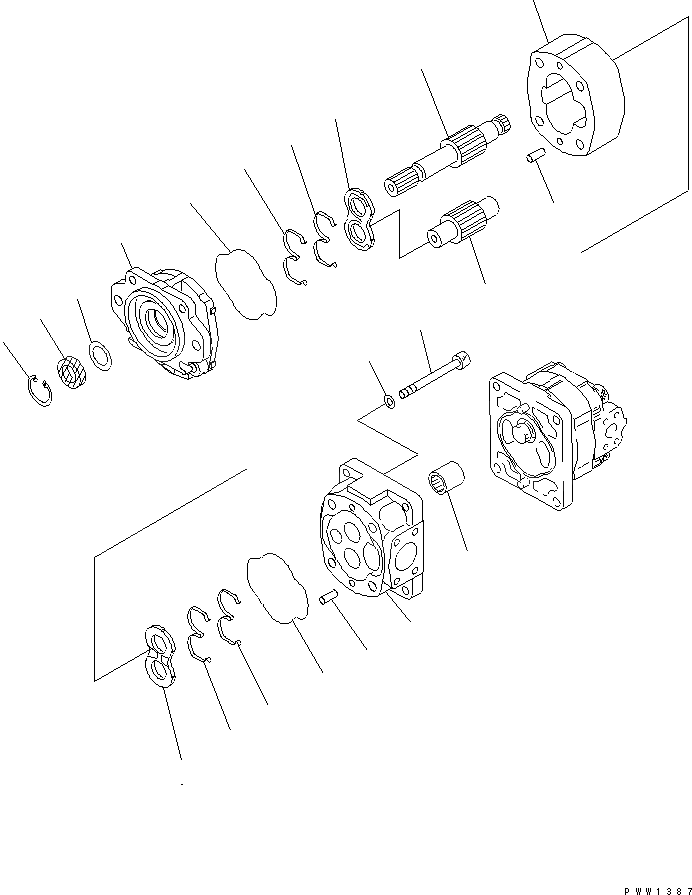 PWW1387