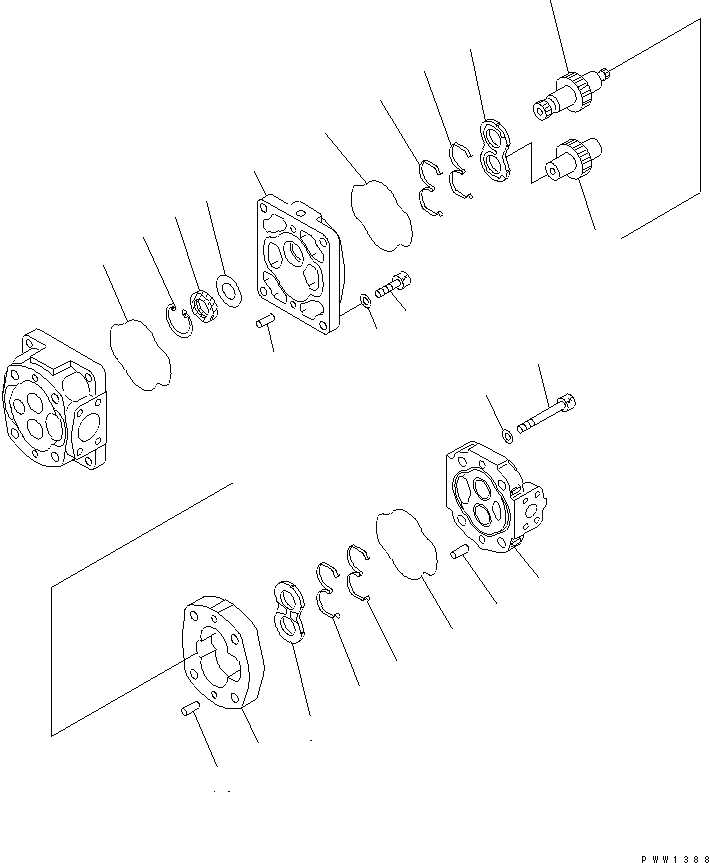 PWW1388