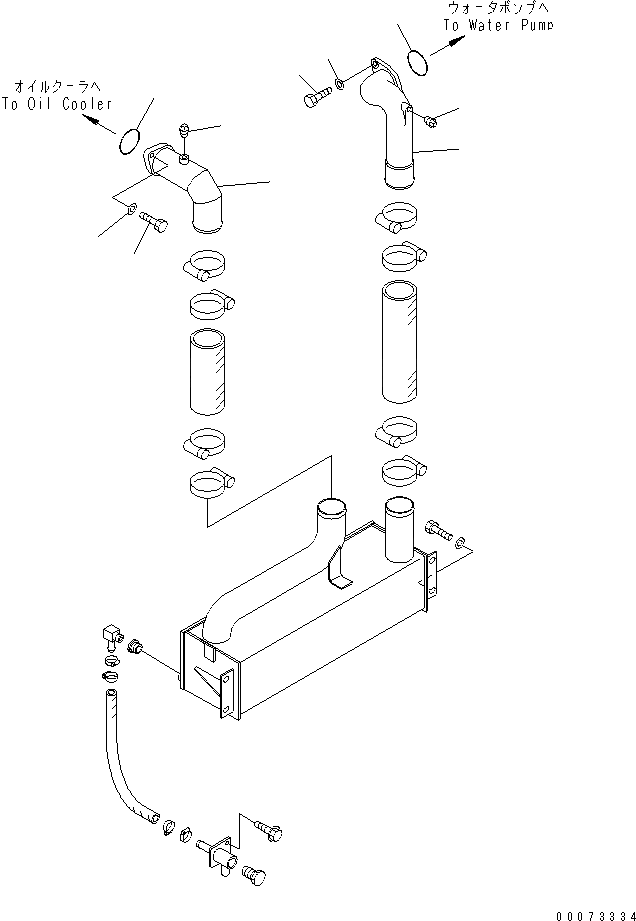 ウォータポンプへ
To Water Pump

オイルクーラへ
To Oil Cooler

00073334