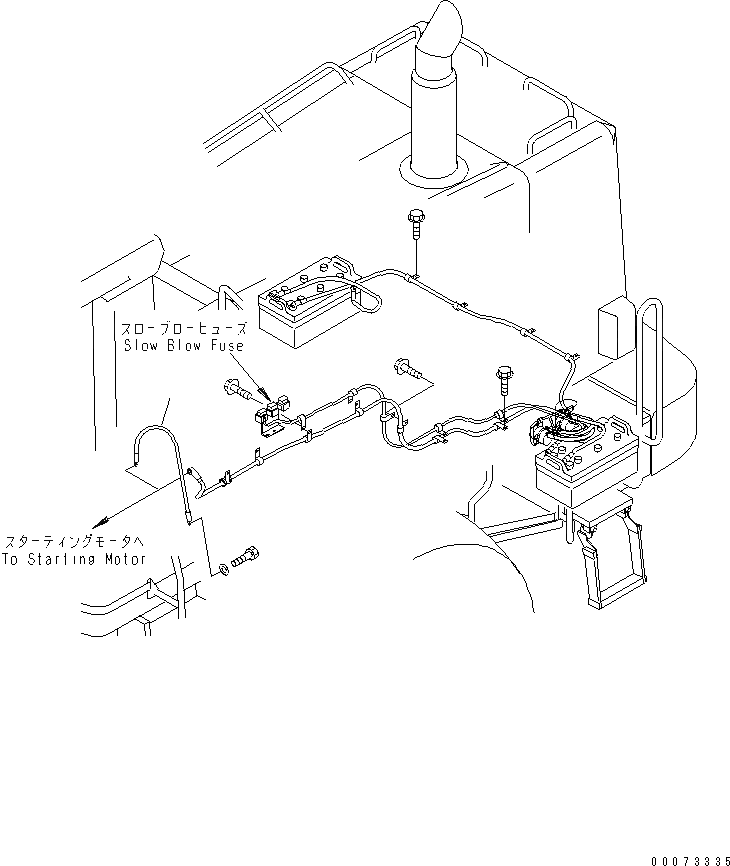 スローブローヒューズ
Slow Blow Fuse

スターティングモータへ
To Starting Motor

00073335