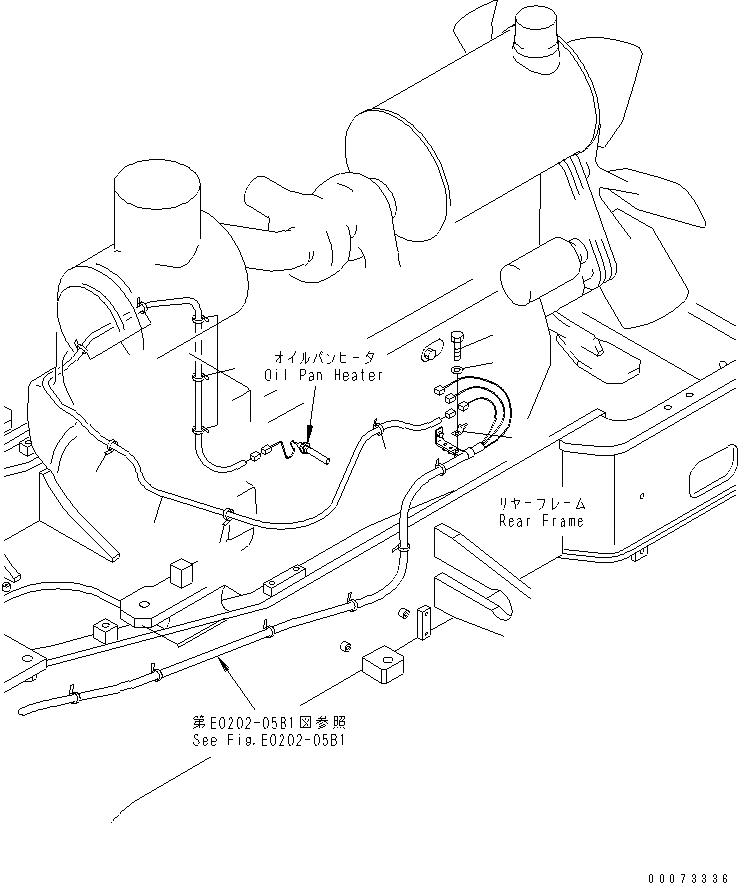 オイルパンヒータ
Oil Pan Heater

リヤーフレーム
Rear Frame

第E0202-05B1図参照
See Fig.E0202-05B1

00073336