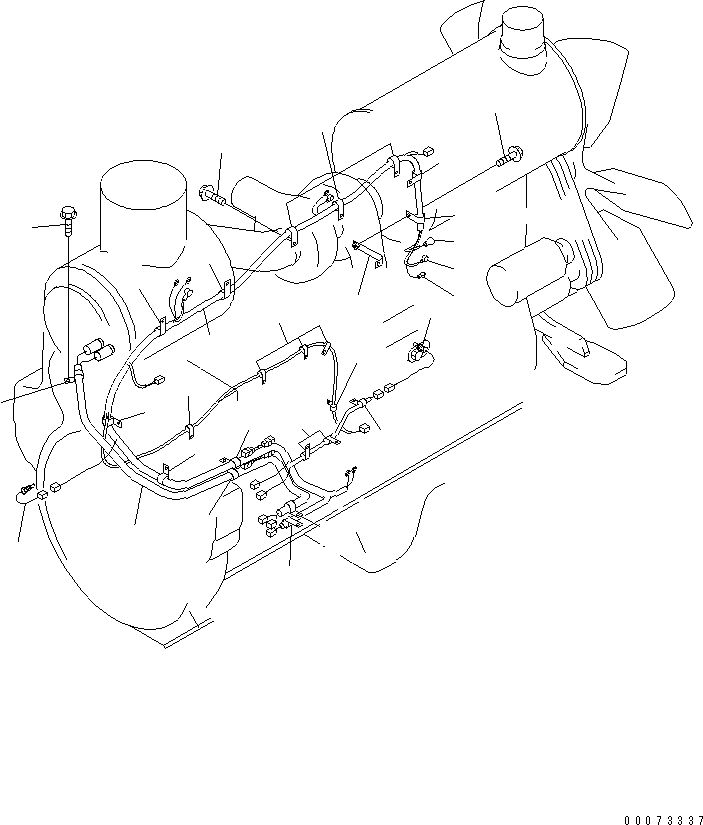 00073337