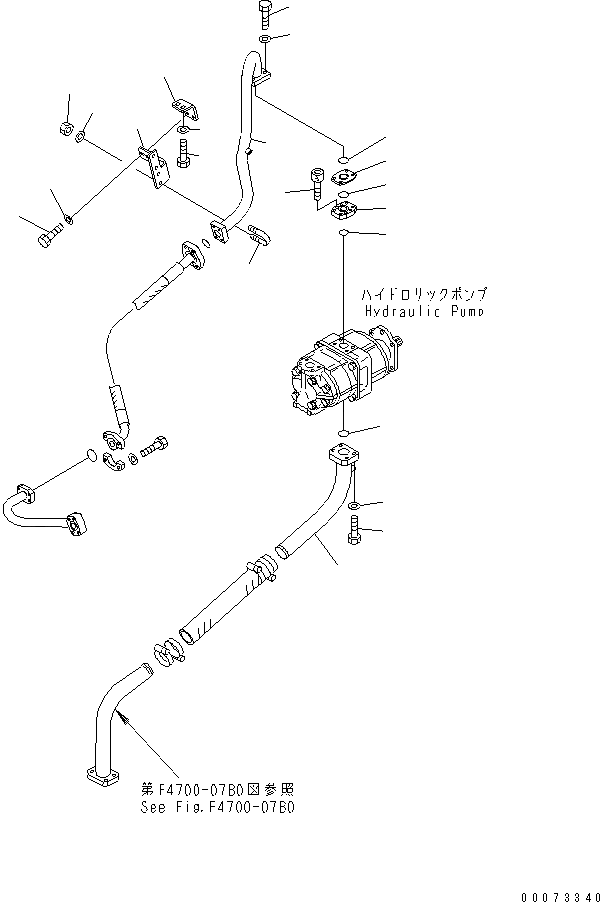 ハイドロリックポンプ
Hydraulic Pump

第F4700-07B0図参照
See Fig.F4700-07B0

00073340