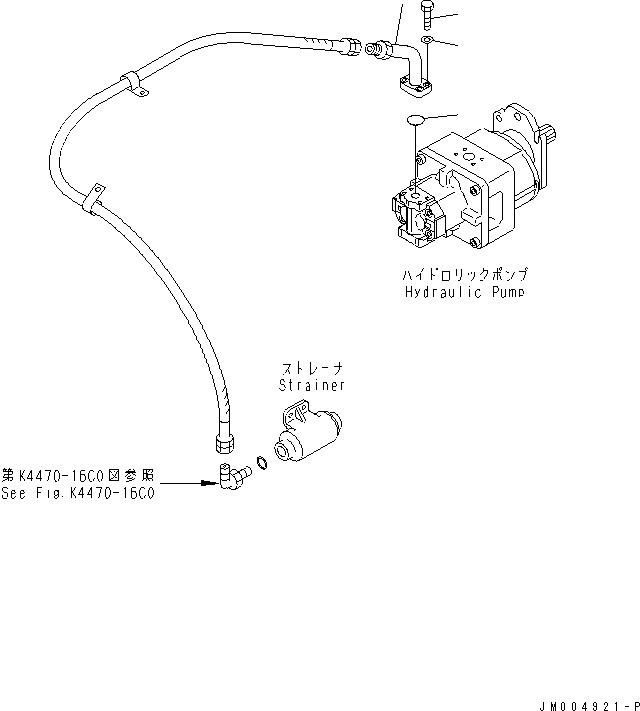 ハイドロリックポンプ
Hydraulic Pump

ストレーナ
Strainer

第K4470-16C0図参照
See Fig.K4470-16C0

JM004921-P