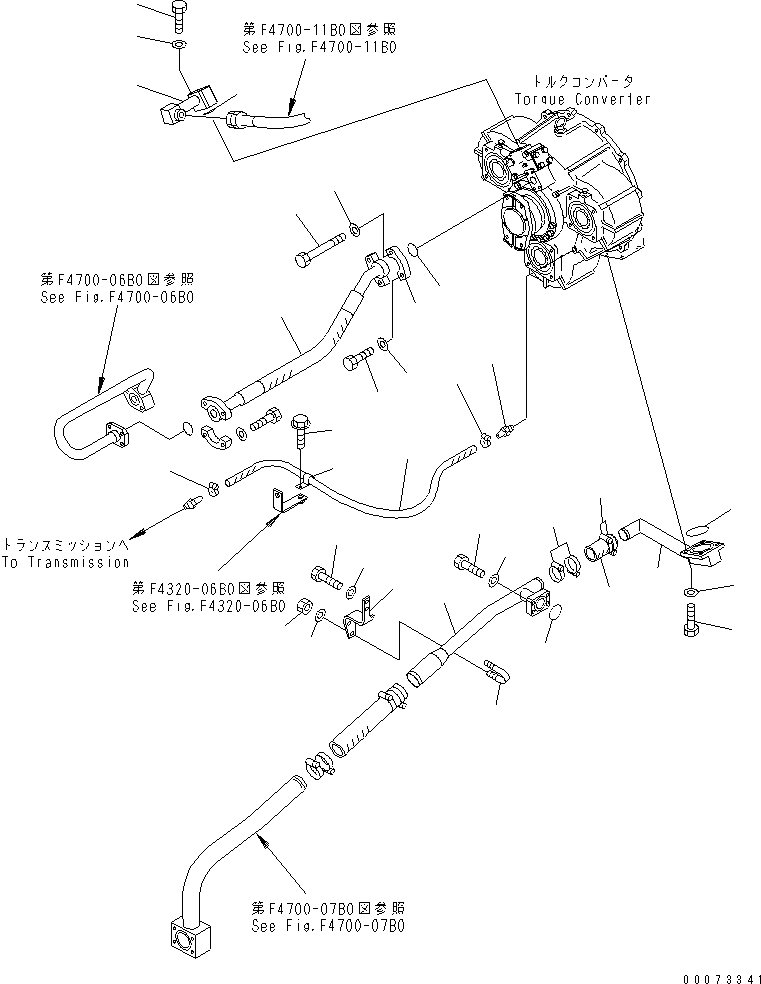 第F4700-11B0図参照
See Fig.F4700-11B0

トルクコンバータ
Torque Converter

第F4700-06B0図参照
See Fig.F4700-06B0

トランスミッションへ
To Transmission

第F4320-06B0図参照
See Fig.F4320-06B0

第F4700-07B0図参照
See Fig.F4700-07B0

00073341