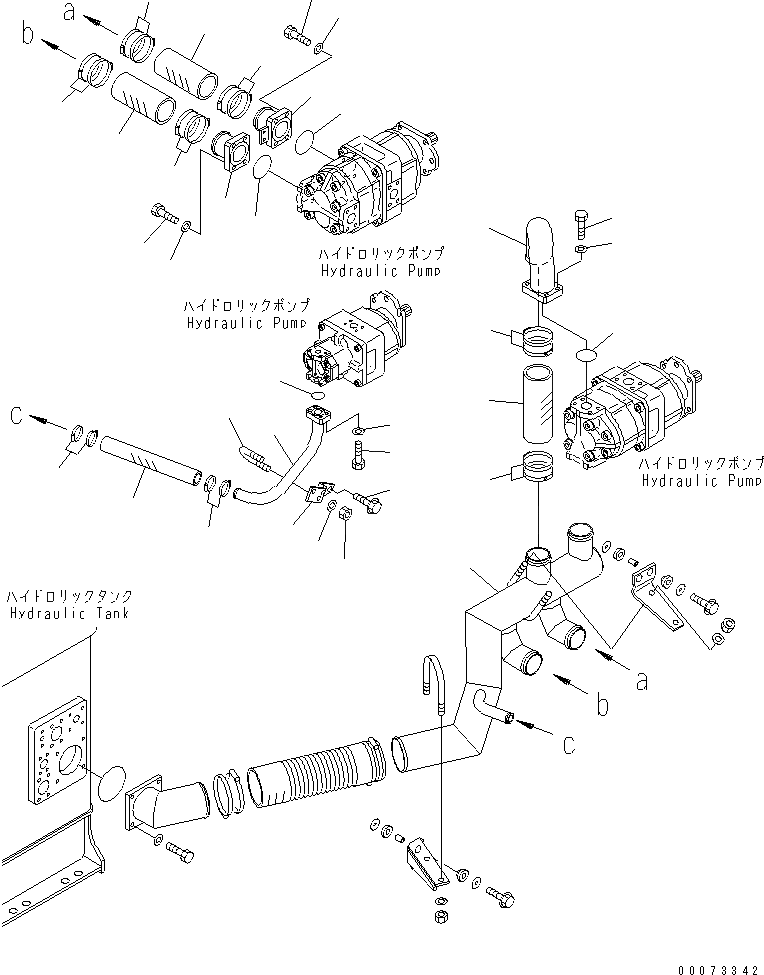 a
b
ハイドロリックポンプ
Hydraulic Pump
ハイドロリックポンプ
Hydraulic Pump
c
ハイドロリックポンプ
Hydraulic Pump
ハイドロリックタンク
Hydraulic Tank
a
b
c
00073342