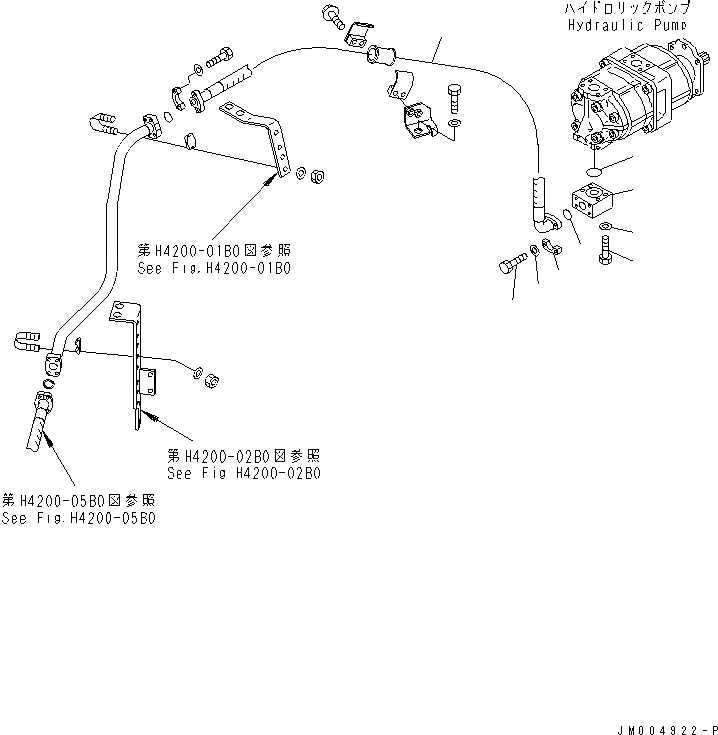 ハイドロリックポンプ
Hydraulic Pump

第H4200-01B0図参照
See Fig.H4200-01B0

第H4200-02B0図参照
See Fig H4200-02B0

第H4200-05B0図参照
See Fig.H4200-05B0

JM004922-P