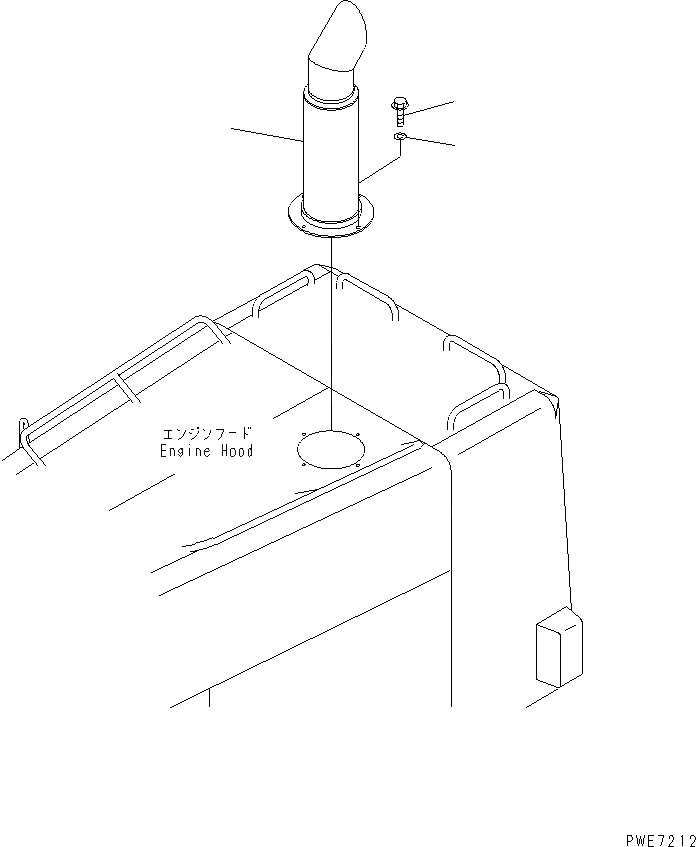 エンジンフード
Engine Hood

PWE7212