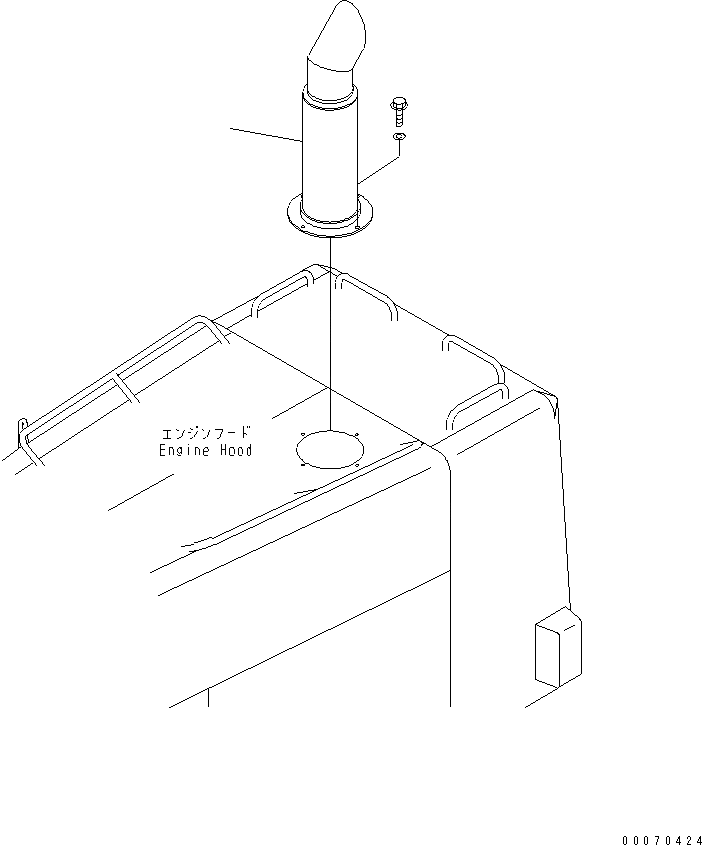 エンジンフード
Engine Hood

00070424