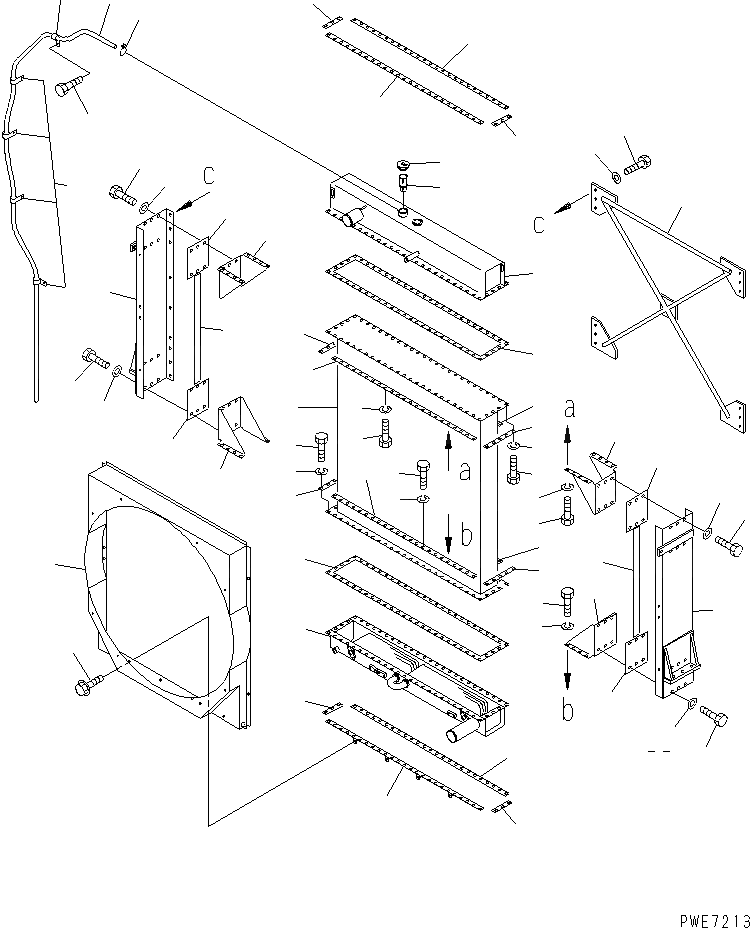 c
c
a
a
b
b
PWE7213