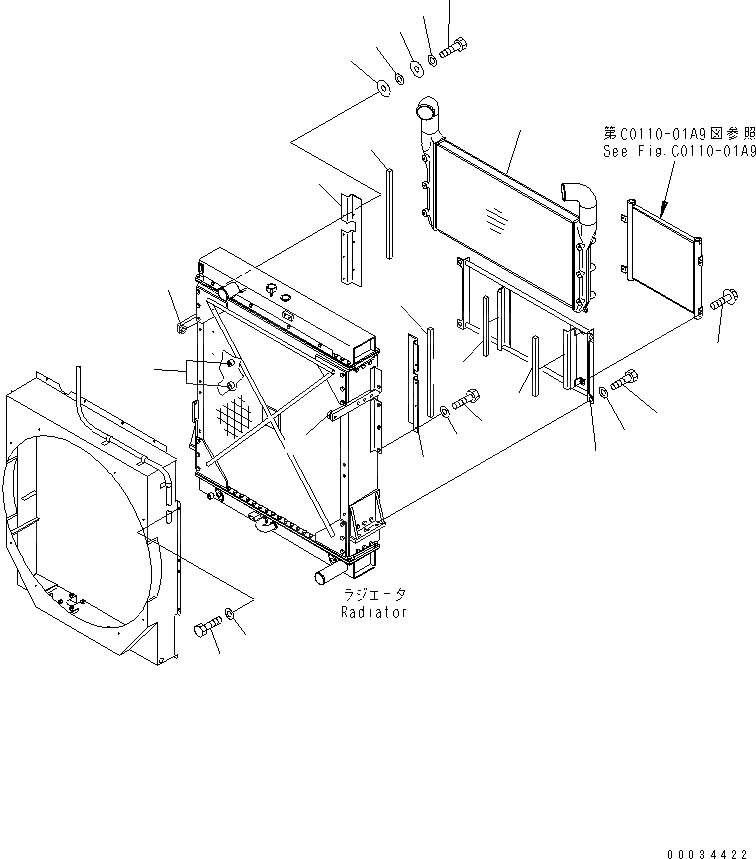 第C0110-01A9図参照
See Fig.C0110-01A9

ラジエータ
Radiator

00034422