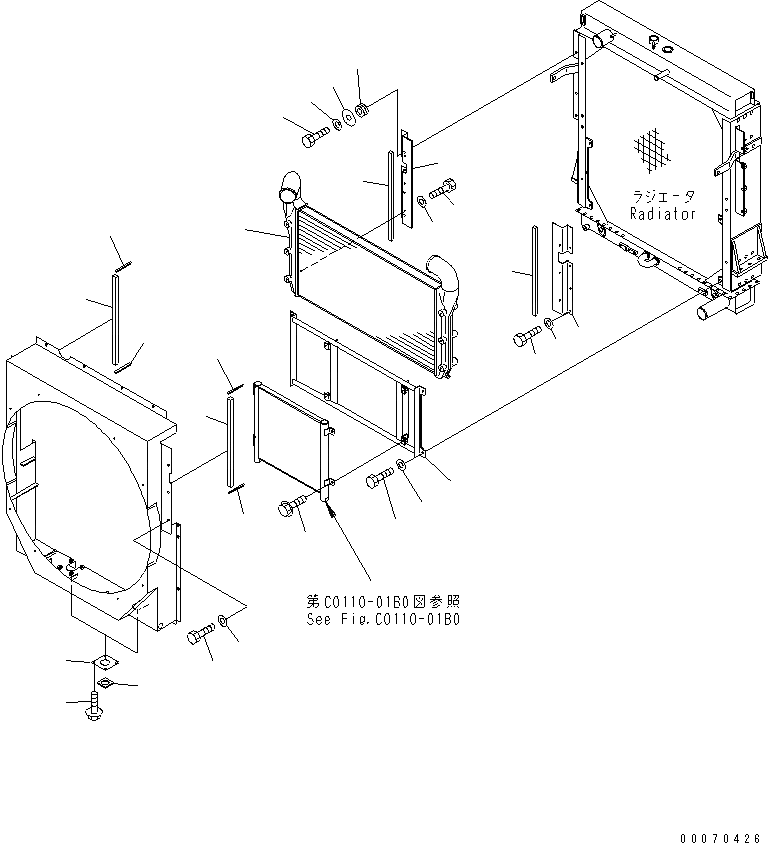 ラジエータ
Radiator

第C0110-01B0図参照
See Fig.C0110-01B0

00070426