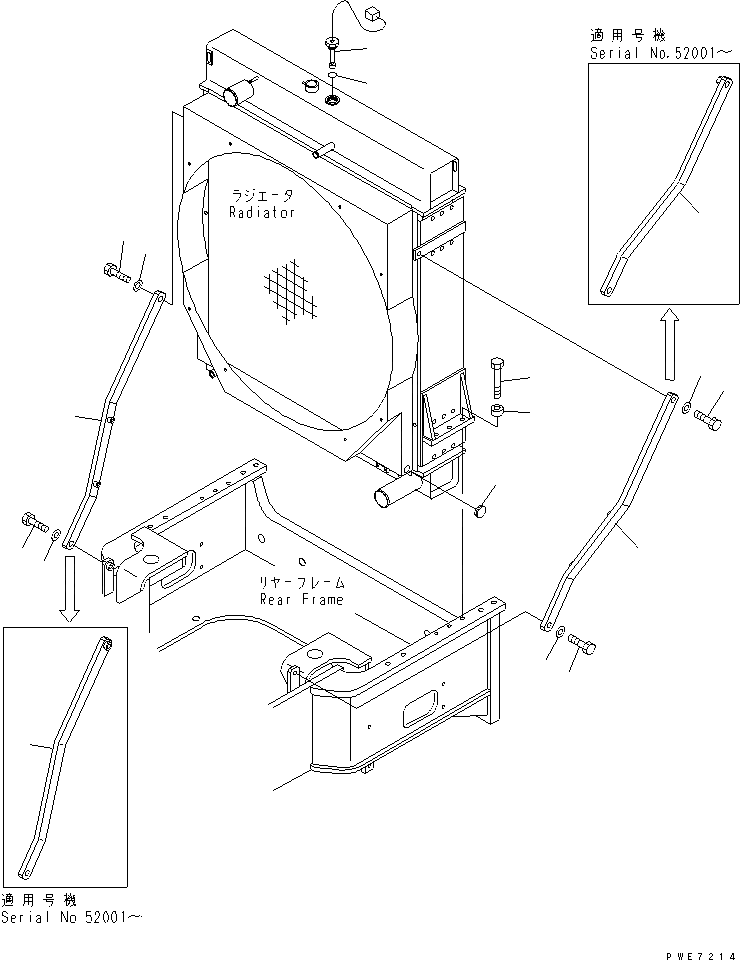 適用号機
Serial No.52001～

ラジエータ
Radiator

リヤーフレーム
Rear Frame

適用号機
Serial No 52001～

PWE7214