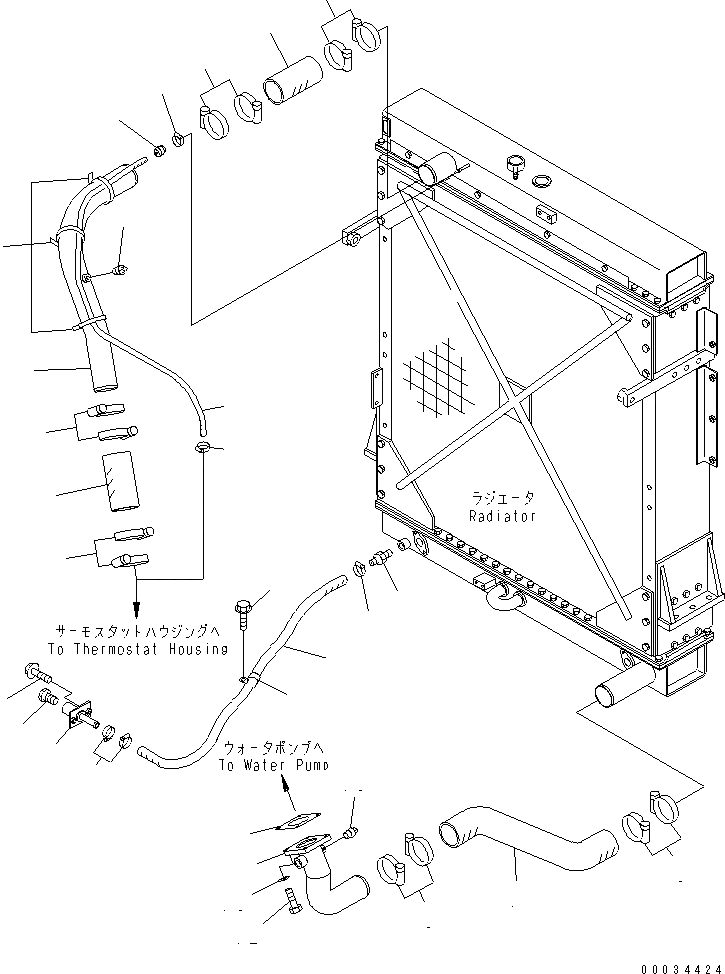 ラジエータ
Radiator

サーモスタットハウジングへ
To Thermostat Housing

ウォータポンプへ
To Water Pump

00034424