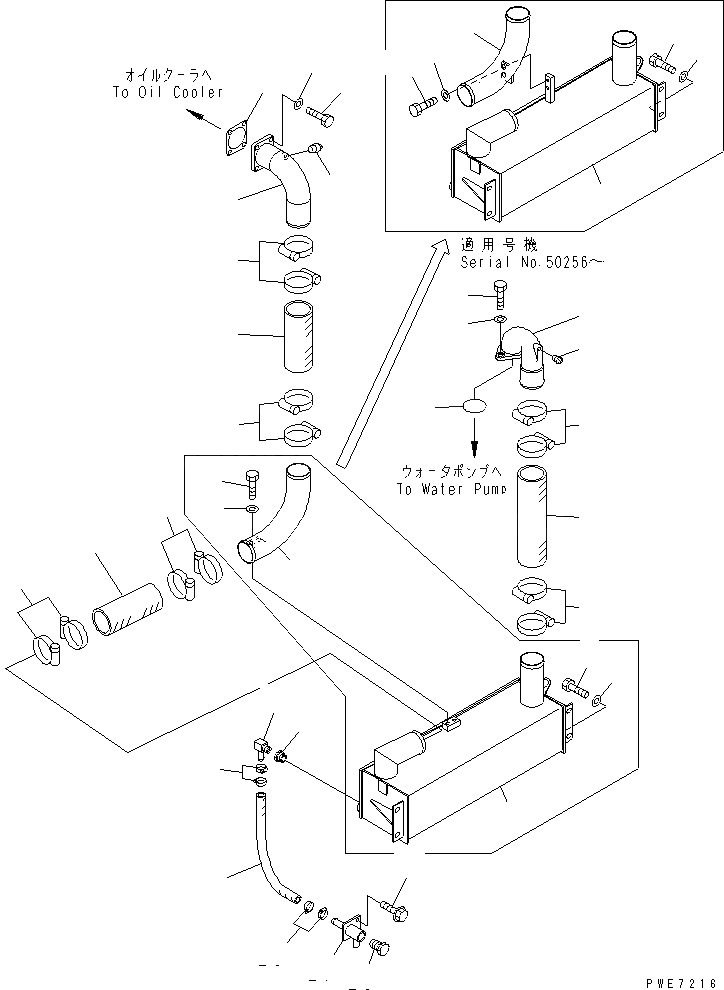 オイルクーラへ
To Oil Cooler

適用号機
Serial No.50256～

ウォータポンプへ
To Water Pump

PWE7216