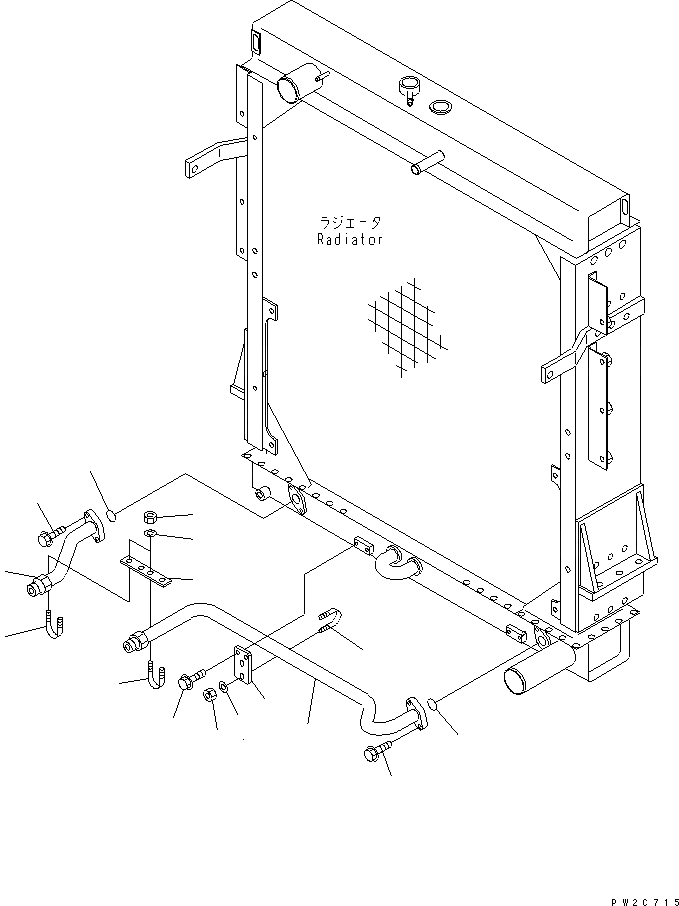 ラジエータ
Radiator

PW2C715