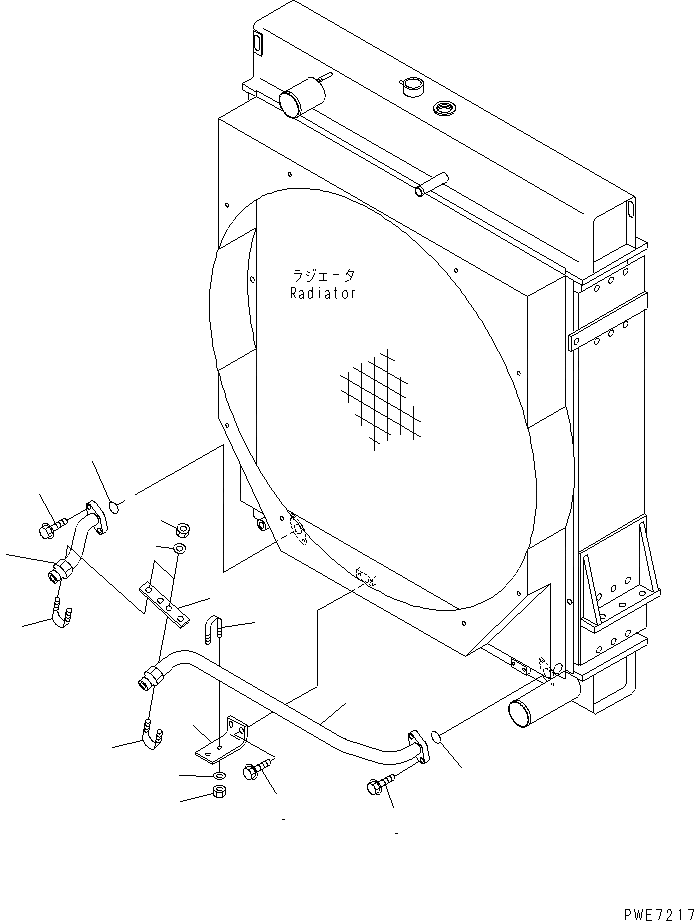 ラジエータ
Radiator

PWE7217