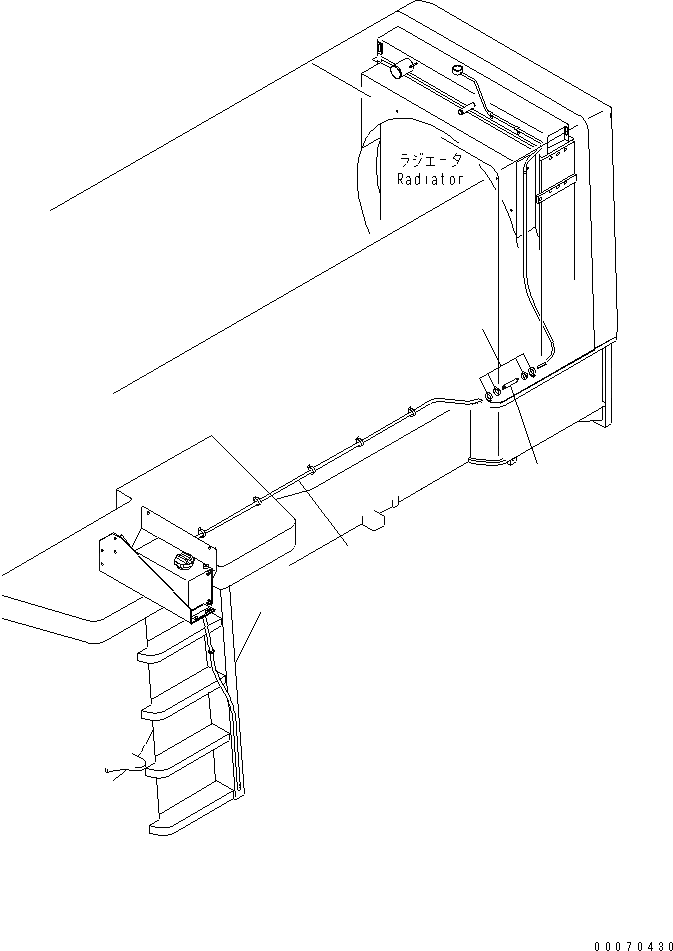 ラジエータ
Radiator

00070430