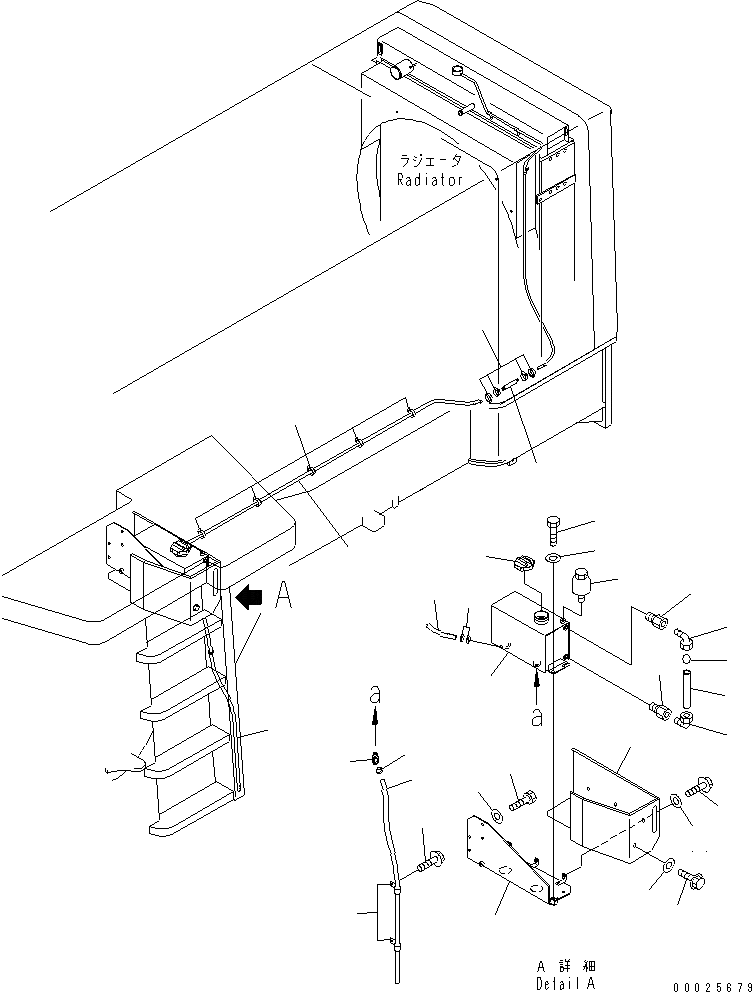 ラジエータ
Radiator

A

a

a

A 詳細
Detail A

00025679