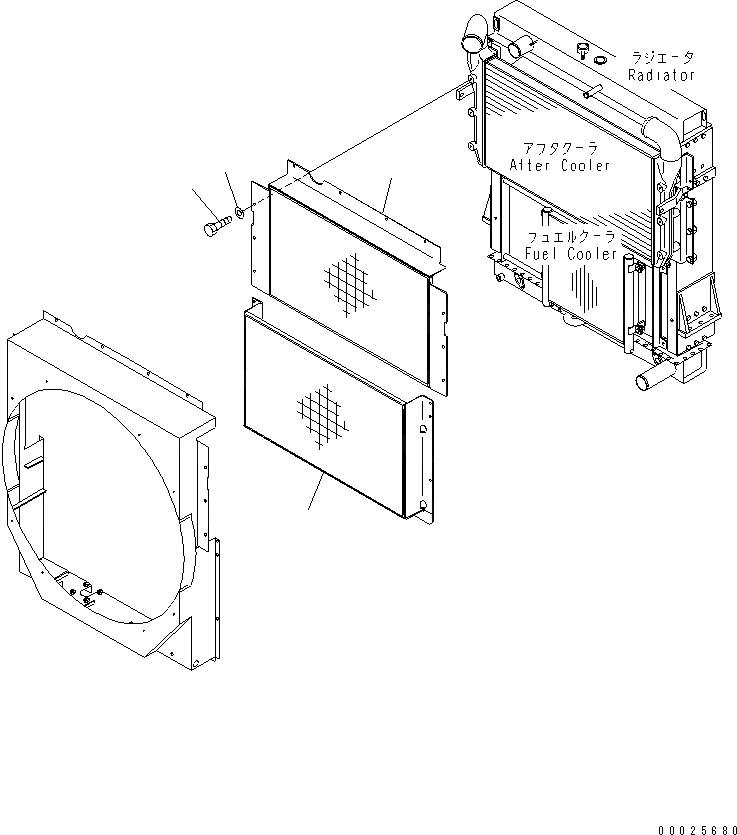 ラジエータ
Radiator

アフタクーラ
After Cooler

フュエルクーラ
Fuel Cooler

00025680