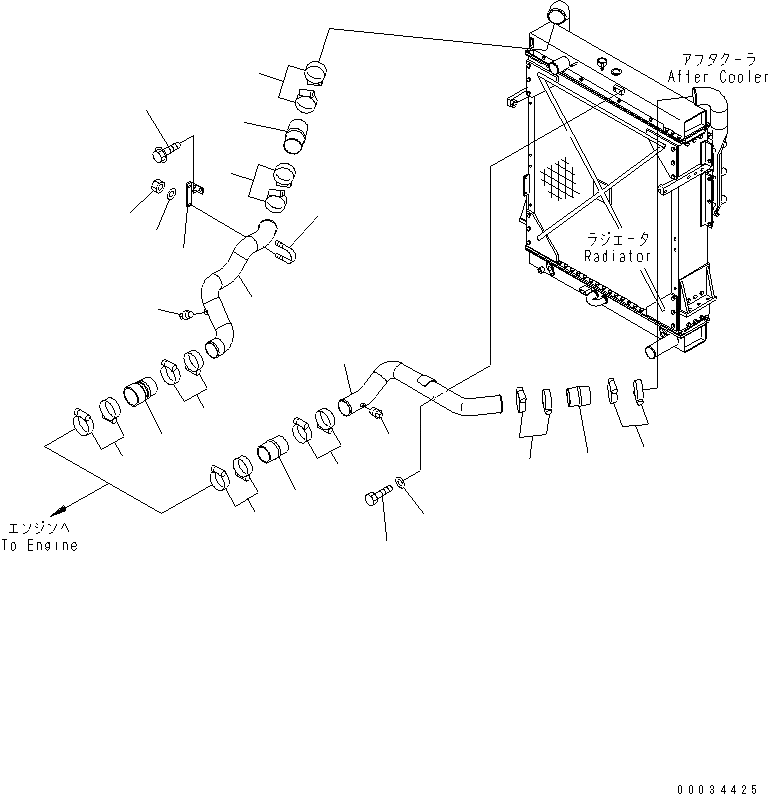 アフタクーラ
After Cooler

ラジエータ
Radiator

エンジンへ
To Engine

00034425