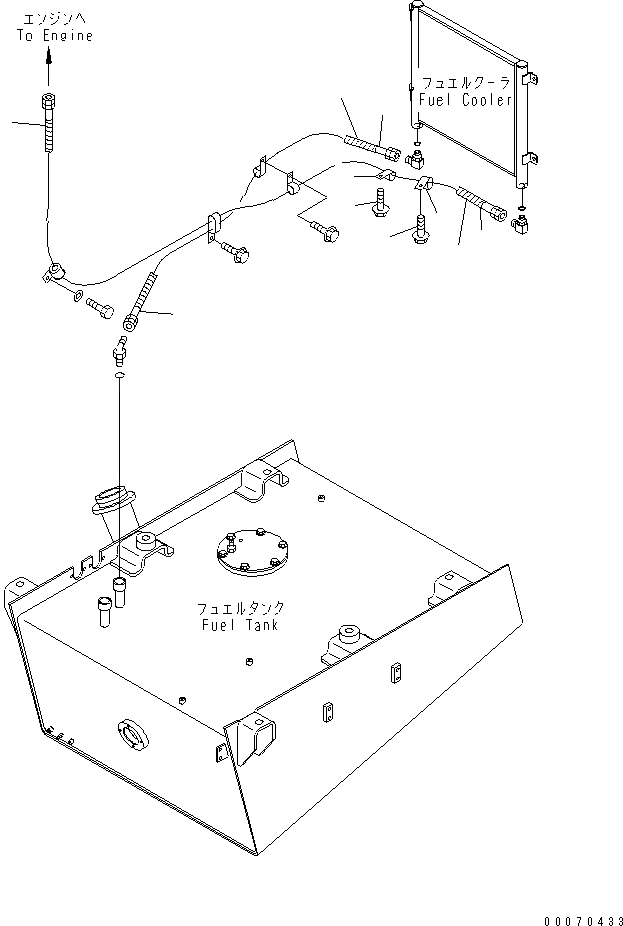 エンジンへ
To Engine

フュエルクーラ
Fuel Cooler

フュエルタンク
Fuel Tank

00070433