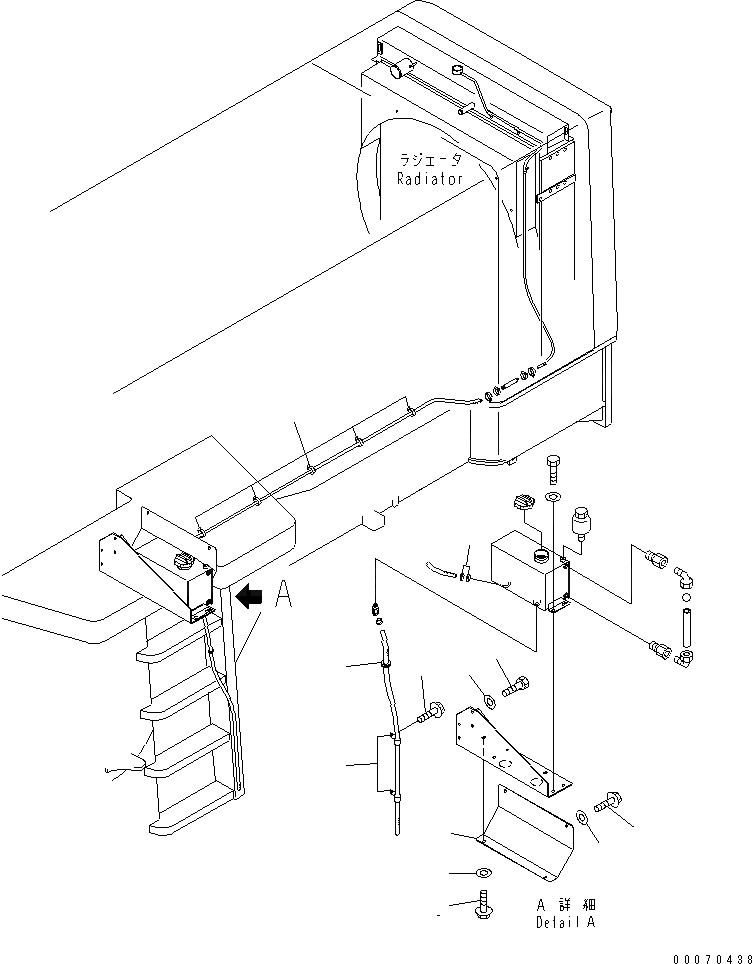 ラジエータ
Radiator

A

A 詳細
Detail A

00070438