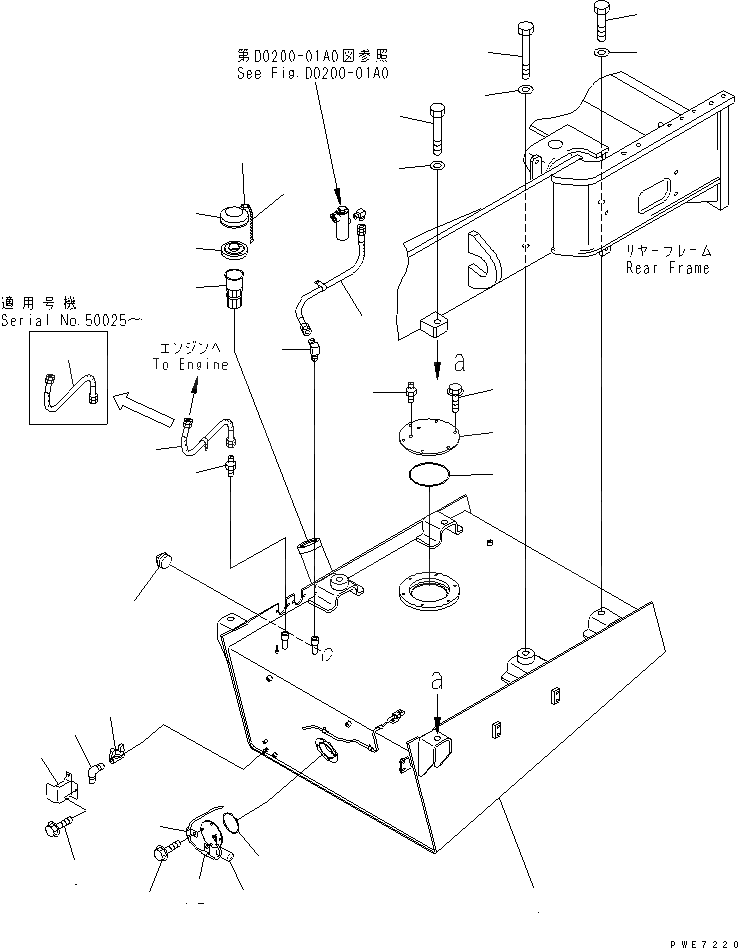 第D0200-01A0図参照
See Fig.D0200-01A0

リヤーフレーム
Rear Frame

適用号機
Serial No.50025～

エンジンへ
To Engine

a

a

PWE7220